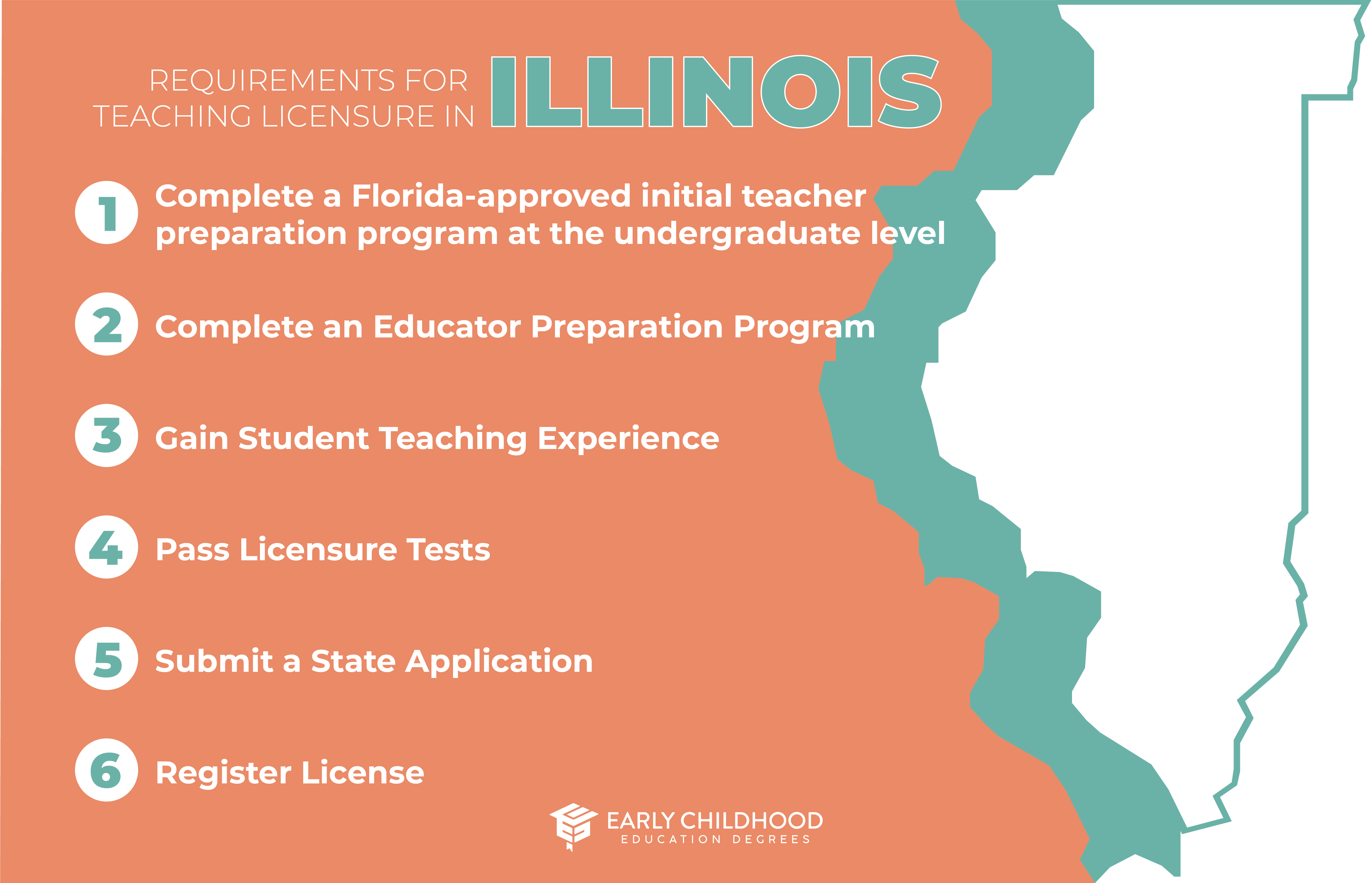 REQUIREMENTS FOR TEACHING LICENSURE IN ILLINOIS

1 Complete a Florida-approved initial teacher preparation program at the undergraduate level

2 Complete an Educator Preparation Program

3 Gain Student Teaching Experience

4 Pass Licensure Tests

5 Submit a State Application

6 Register License

EARLY CHILDHOOD EDUCATION DEGREES