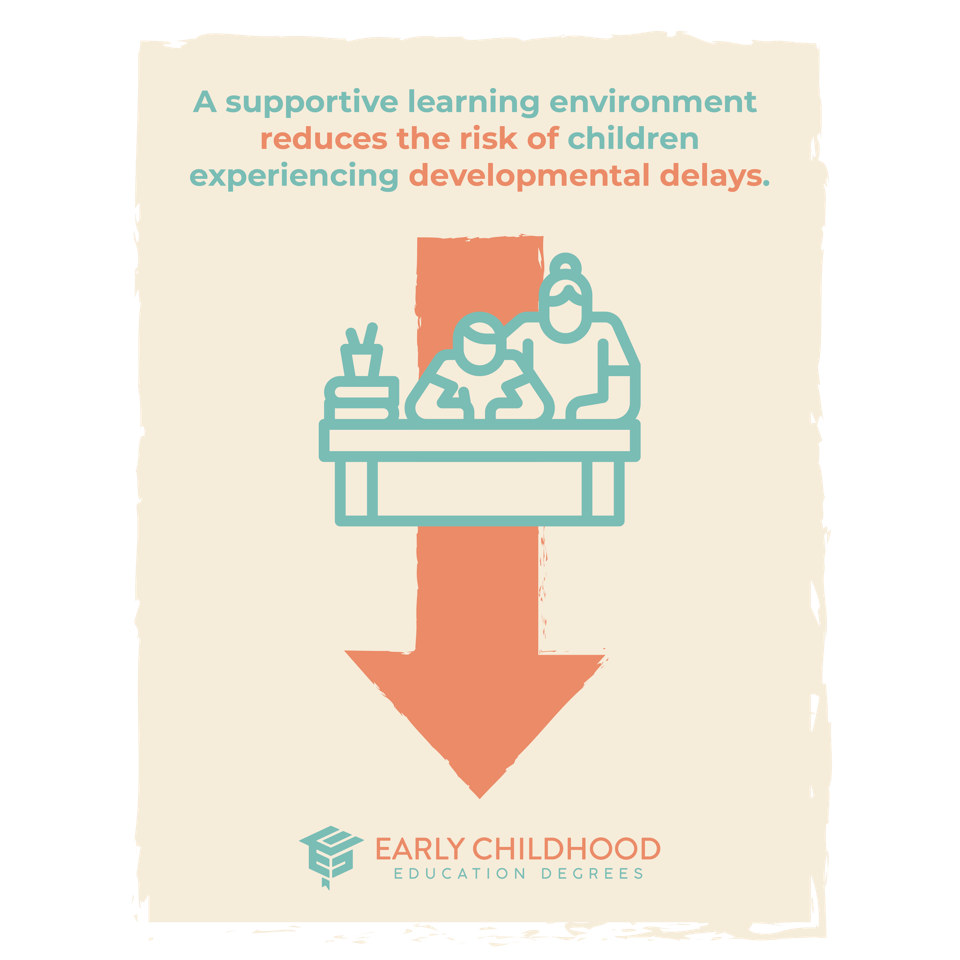 A supportive learning environment reduces the risk of children experiencing developmental delays.

EARLY CHILDHOOD
EDUCATION DEGREES