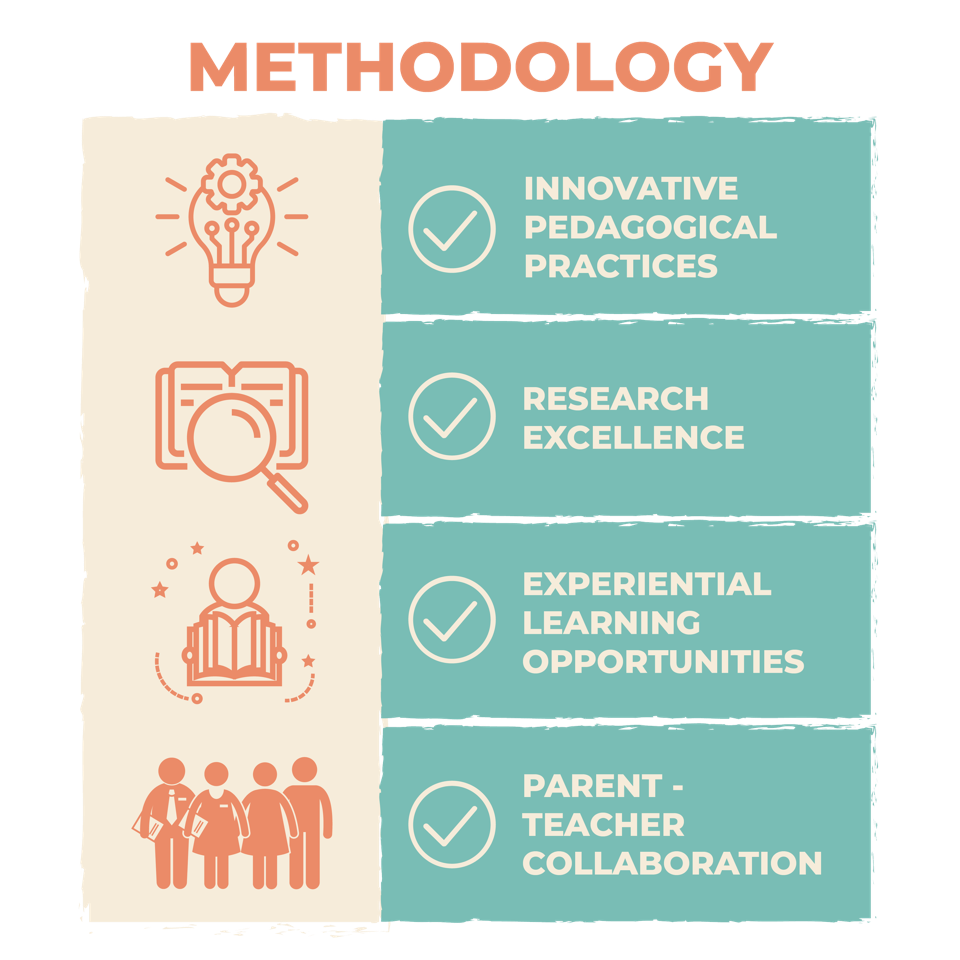 METHODOLOGY

INNOVATIVE PEDAGOGICAL PRACTICES

RESEARCH EXCELLENCE

EXPERIENTIAL LEARNING OPPORTUNITIES

PARENT - TEACHER COLLABORATION