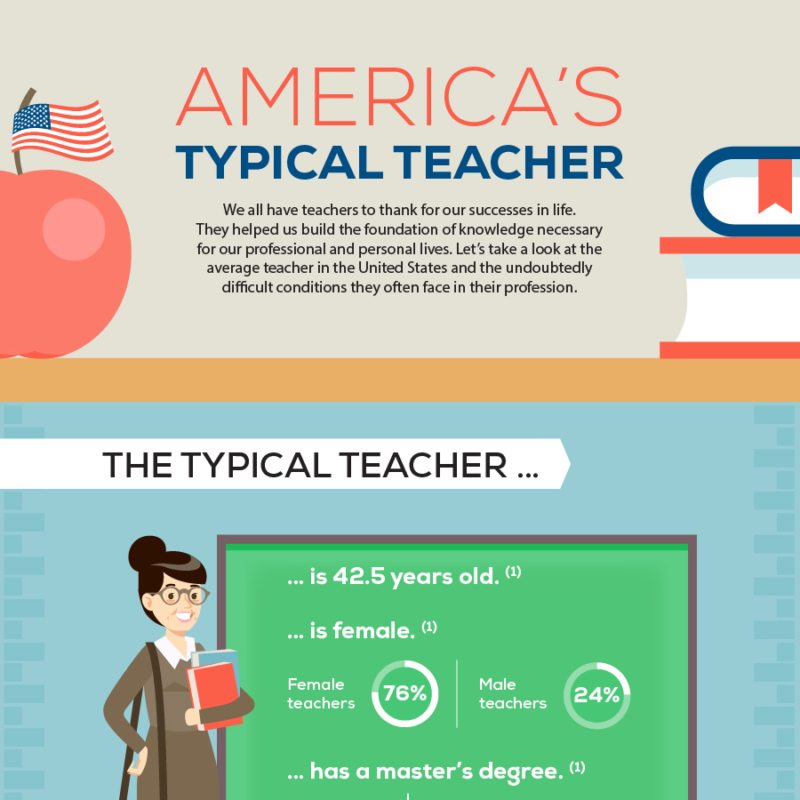 AMERICA'S
TYPICAL TEACHER

We all have teachers to thank for our successes in life. They helped us build the foundation of knowledge necessary for our professional and personal lives. Let's take a look at the average teacher in the United States and the undoubtedly difficult conditions they often face in their profession.

THE TYPICAL TEACHER ...

... is 42.5 years old. (1)

... is female. (1)

Female teachers 76%

Male teachers 24%

... has a master's degree. (1)